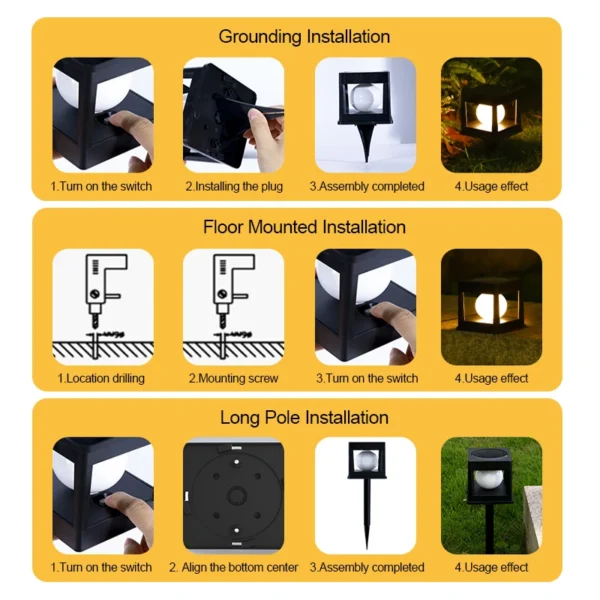 Grounding Installation

1.Turn on the switch
2.Installing the plug
3.Assembly completed
4.Usage effect

Floor Mounted Installation

1.Location drilling
2.Mounting screw
3.Turn on the switch
4.Usage effect

Long Pole Installation

1.Turn on the switch
2. Align the bottom center
3.Assembly completed
4.Usage effect